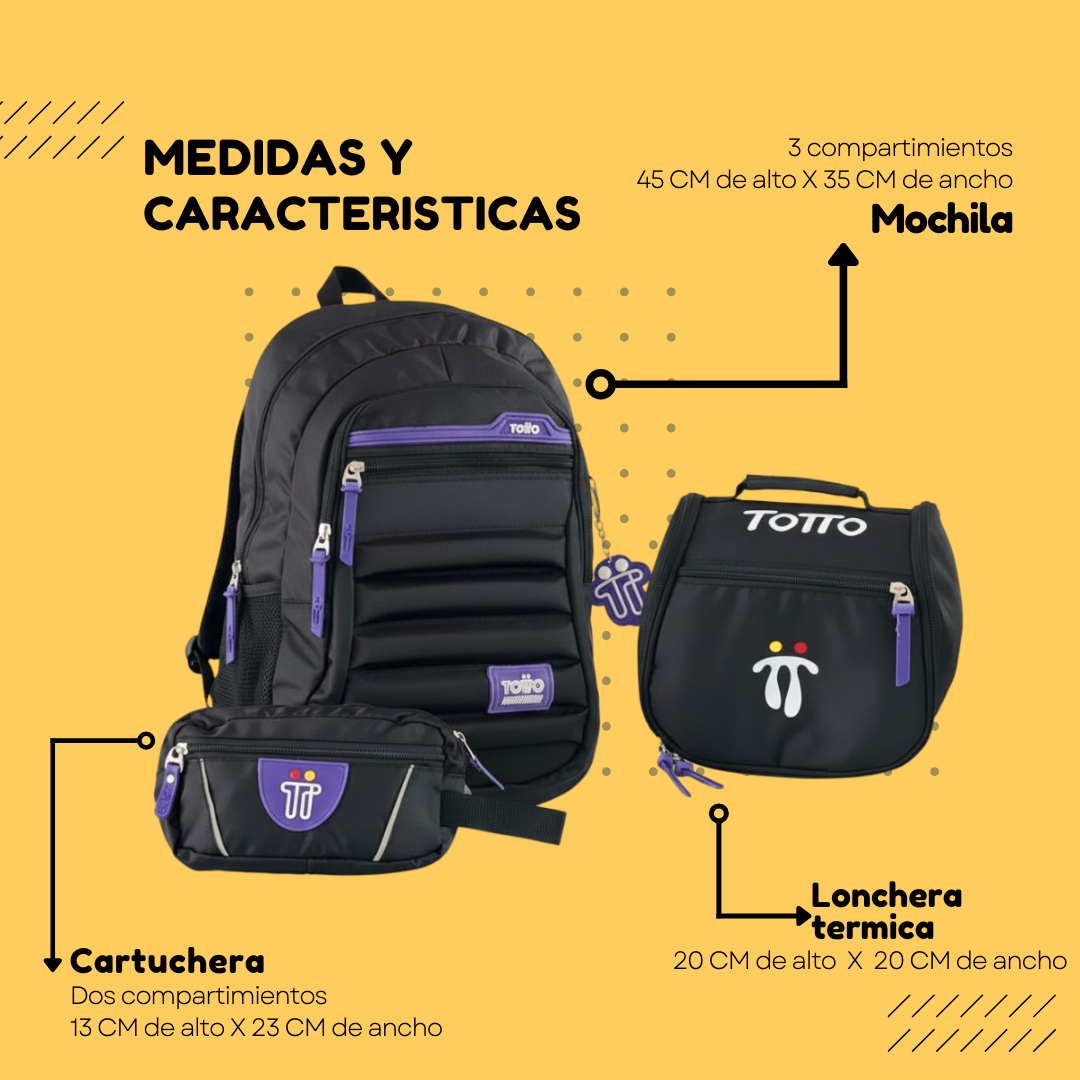 MEDIDAS Y CARACTERISTICAS

3 compartimientos
45 CM de alto X 35 CM de ancho
Mochila

TOTTO

TOTTO

TOTTO

Cartuchera
Dos compartimientos
13 CM de alto X 23 CM de ancho

Lonchera termica
20 CM de alto X 20 CM de ancho